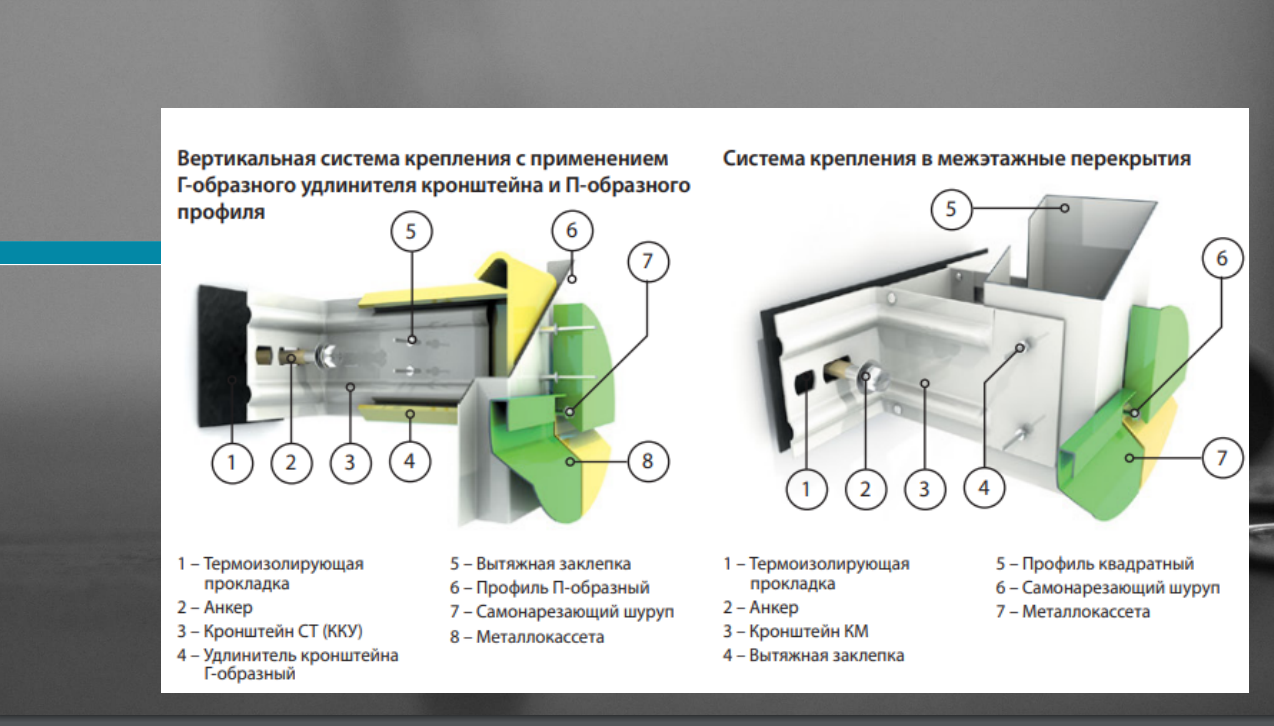 Вертикальная система крепления с применением Г-образного удлинителя кронштейна и П-образного профиля

5
6
7
1
2
3
4
8

1 – Термоизолирующая прокладка
2 – Анкер
3 – Кронштейн СТ (ККУ)
4 – Удлинитель кронштейна Г-образный

5 – Вытяжная заклепка
6 – Профиль П-образный
7 – Самонарезающий шуруп
8 – Металлокассета

Система крепления в межэтажные перекрытия

5
6
1
2
3
4
7

1 – Термоизолирующая прокладка
2 – Анкер
3 – Кронштейн КМ
4 – Вытяжная заклепка

5 – Профиль квадратный
6 – Самонарезающий шуруп
7 – Металлокассета