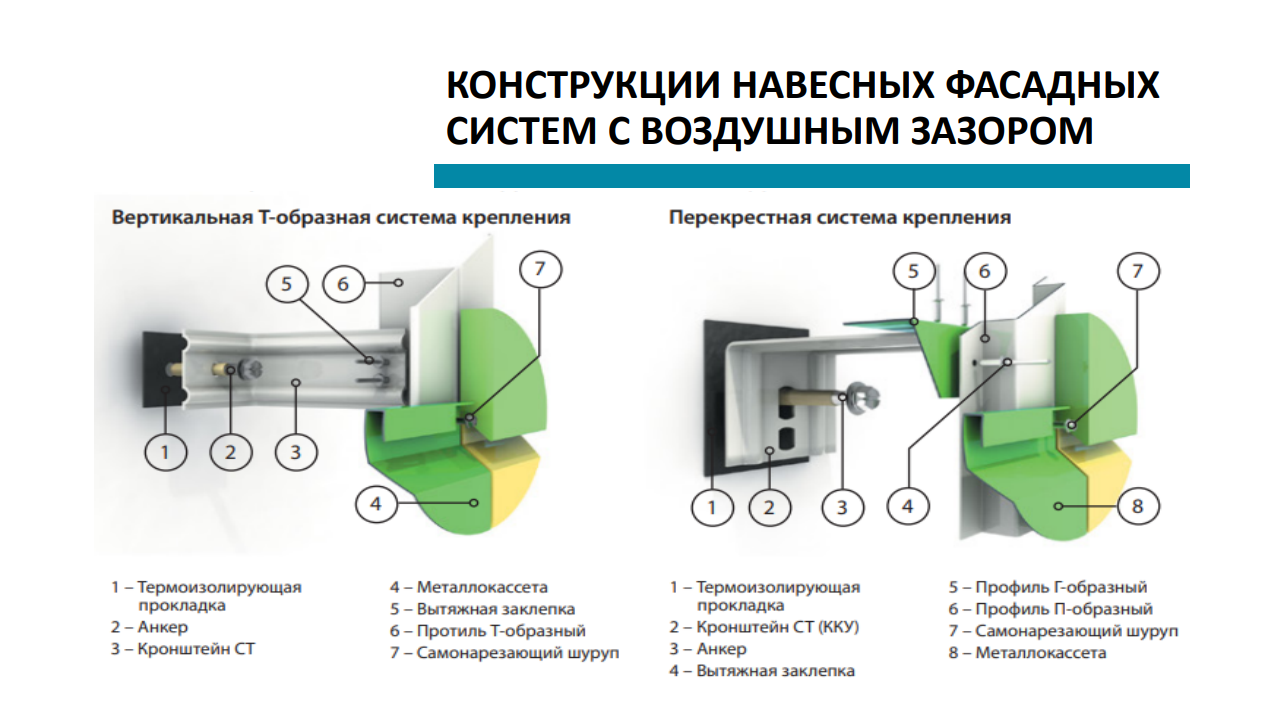 КОНСТРУКЦИИ НАВЕСНЫХ ФАСАДНЫХ СИСТЕМ С ВОЗДУШНЫМ ЗАЗОРОМ

Вертикальная Т-образная система крепления

5 6 7

1 2 3

4

1 – Термоизолирующая прокладка
2 – Анкер
3 – Кронштейн СТ

4 – Металлокассета
5 – Вытяжная заклепка
6 – Протиль Т-образный
7 – Самонарезающий шуруп

Перекрестная система крепления

5 6 7

1 2 3 4 8

1 – Термоизолирующая прокладка
2 – Кронштейн СТ (ККУ)
3 – Анкер
4 – Вытяжная заклепка

5 – Профиль Г-образный
6 – Профиль П-образный
7 – Самонарезающий шуруп
8 – Металлокассета